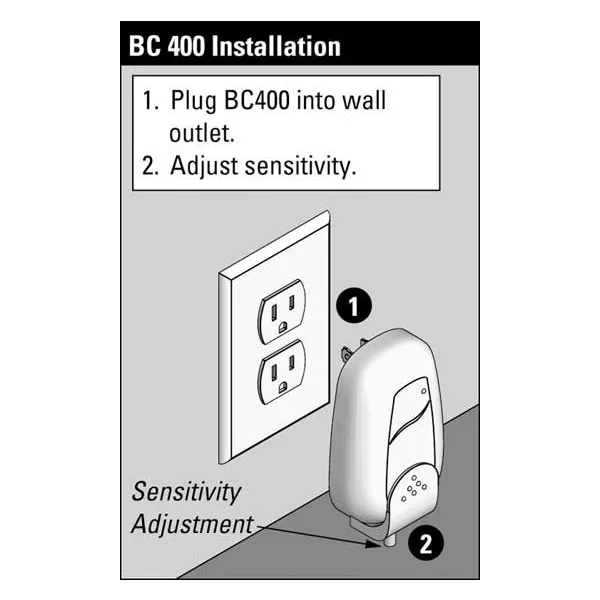 BC 400 Installation

1. Plug BC400 into wall outlet.
2. Adjust sensitivity.

1

Sensitivity Adjustment

2